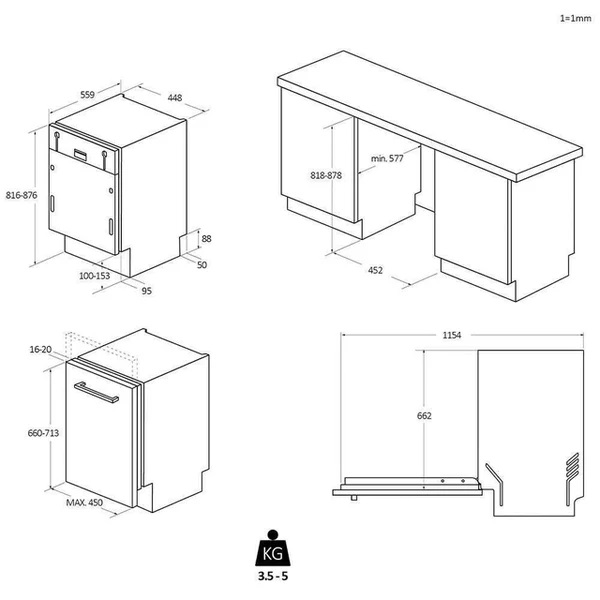 1=1mm

559
448
816-876
88
50
100-153
95

818-878
min. 577
452

16-20
660-713
MAX. 450

1154
662

KG
3.5 - 5